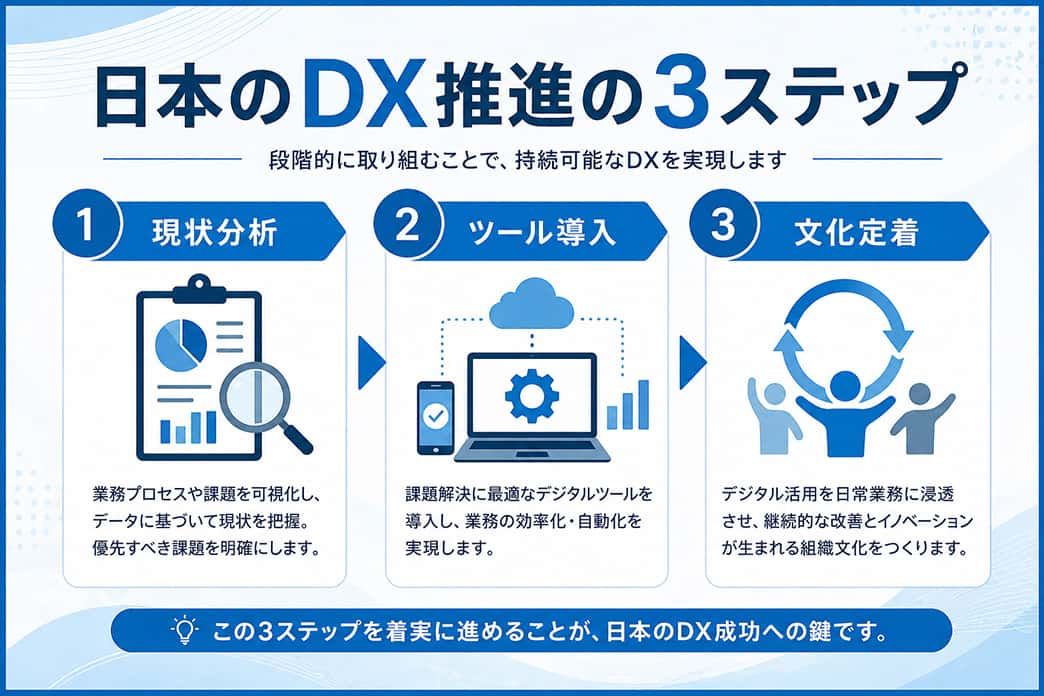 日本のDX推進の3ステップ

段階的に取り組むことで、持続可能なDXを実現します

1 現状分析

業務プロセスや課題を可視化し、データに基づいて現状を把握。優先すべき課題を明確にします。

2 ツール導入

課題解決に最適なデジタルツールを導入し、業務の効率化・自動化を実現します。

3 文化定着

デジタル活用を日常業務に浸透させ、継続的な改善とイノベーションが生まれる組織文化をつくります。

この3ステップを着実に進めることが、日本のDX成功への鍵です。