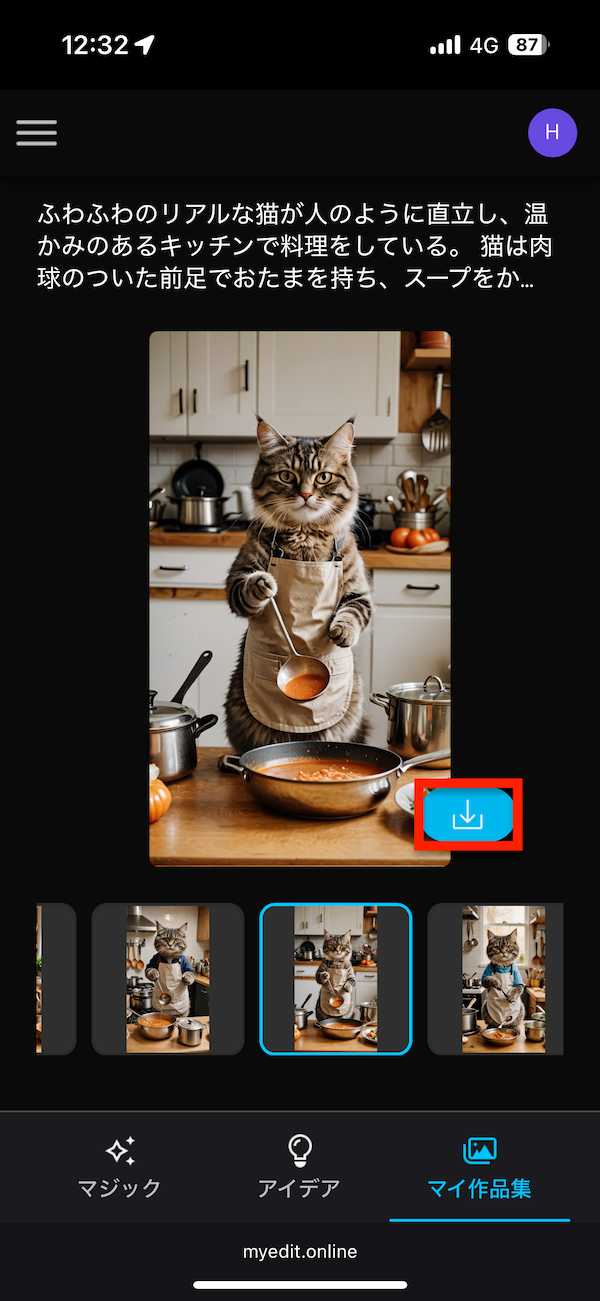 12:32

4G 87

H

ふわふわのリアルな猫が人のように直立し、温かみのあるキッチンで料理をしている。 猫は肉球のついた前足でおたまを持ち、スープをか…

マジック

アイデア

マイ作品集

myedit.online