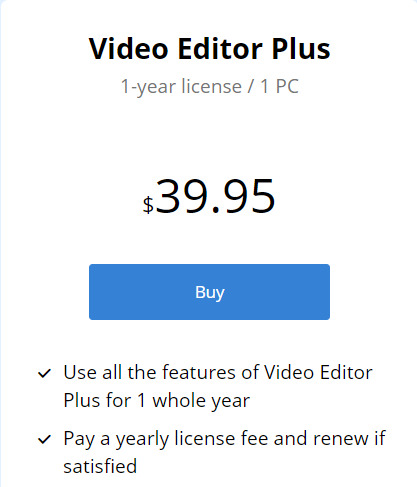 Video Editor Plus
1-year license / 1 PC

$39.95

Buy

✓ Use all the features of Video Editor Plus for 1 whole year

✓ Pay a yearly license fee and renew if satisfied